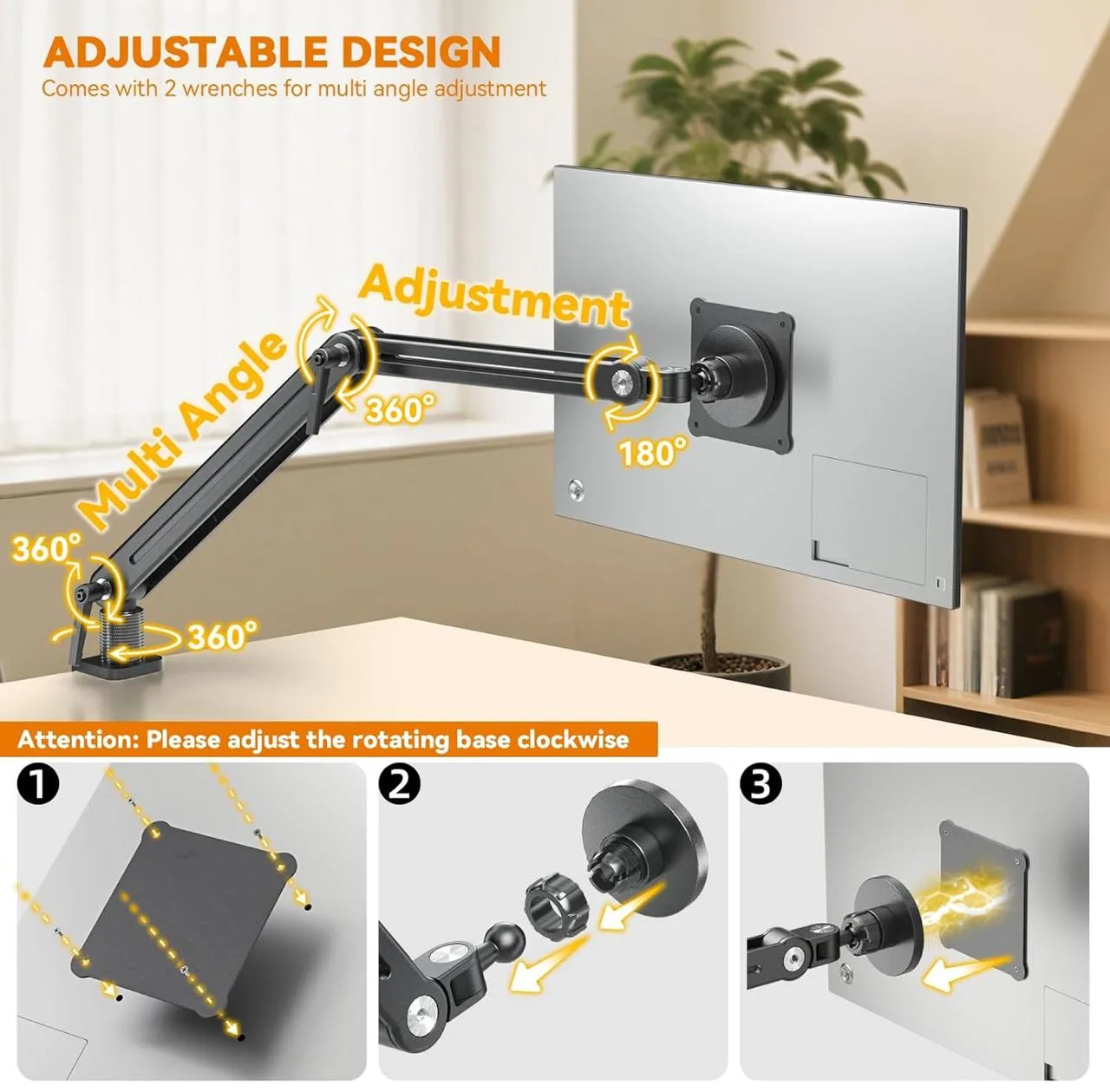 ADJUSTABLE DESIGN

Comes with 2 wrenches for multi angle adjustment

Multi Angle Adjustment

360°

180°

360°

360°

Attention: Please adjust the rotating base clockwise

1

2

3